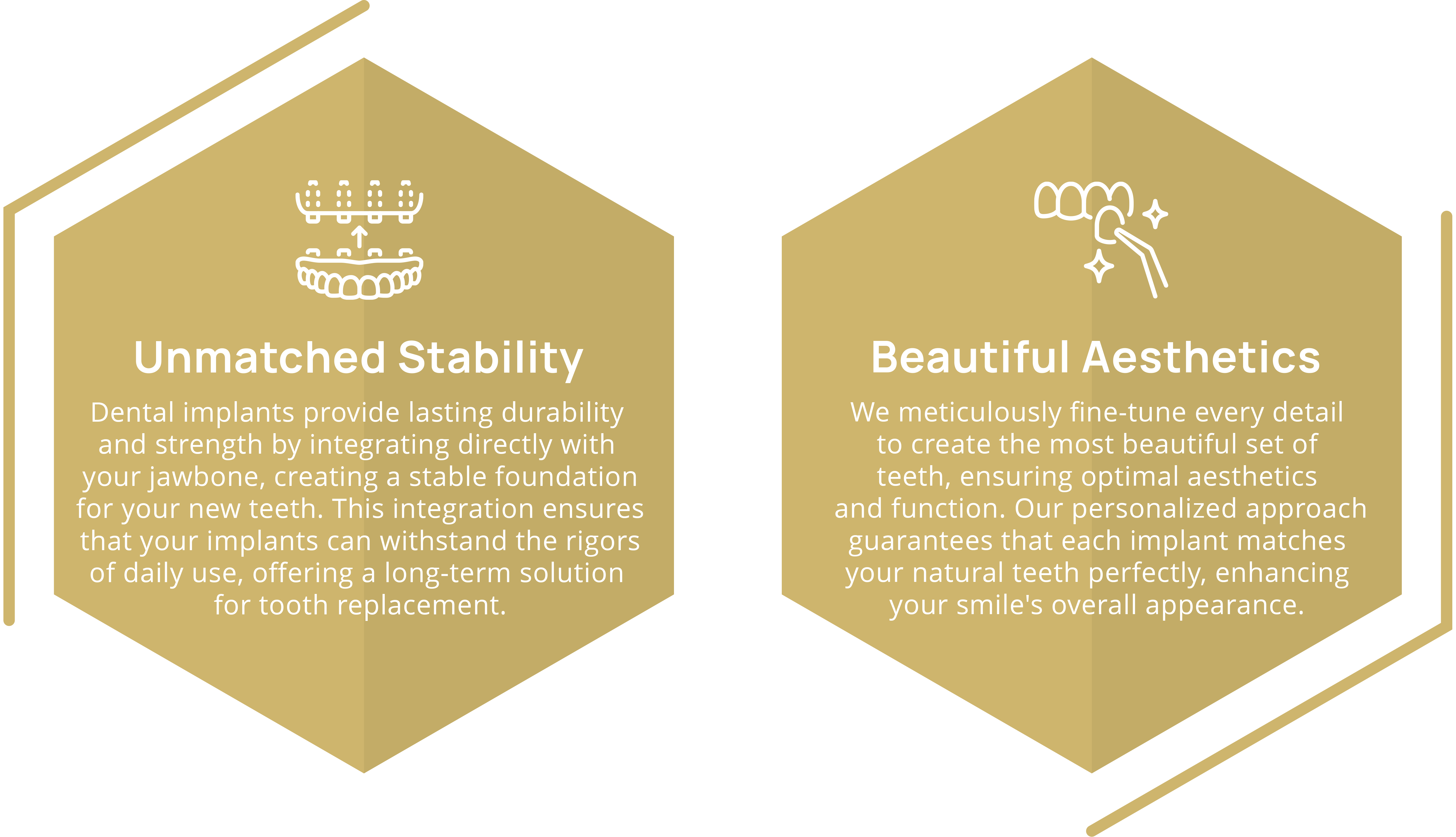 Unmatched Stability

Dental implants provide lasting durability and strength by integrating directly with your jawbone, creating a stable foundation for your new teeth. This integration ensures that your implants can withstand the rigors of daily use, offering a long-term solution for tooth replacement.

Beautiful Aesthetics

We meticulously fine-tune every detail to create the most beautiful set of teeth, ensuring optimal aesthetics and function. Our personalized approach guarantees that each implant matches your natural teeth perfectly, enhancing your smile's overall appearance.